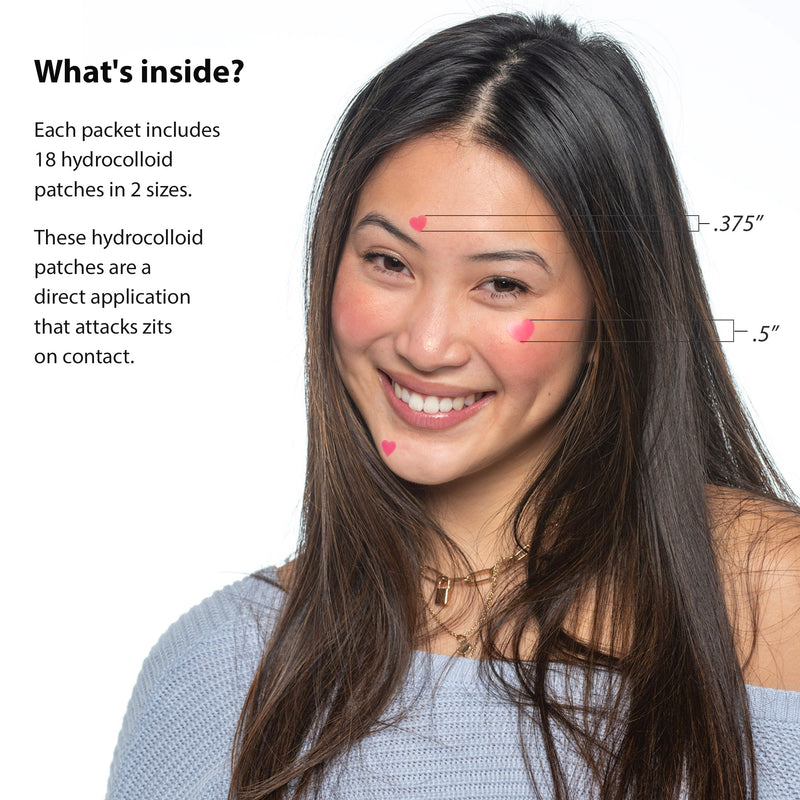 What's inside?

Each packet includes 18 hydrocolloid patches in 2 sizes.

These hydrocolloid patches are a direct application that attacks zits on contact.

.375″

.5″